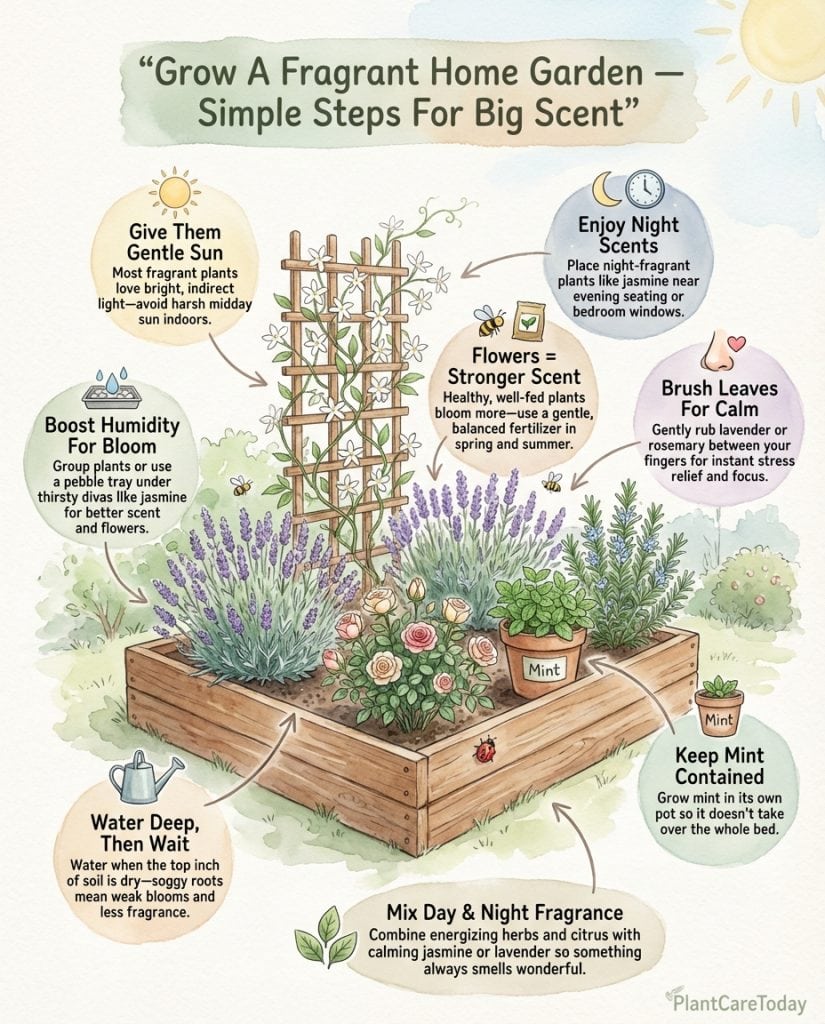 "Grow A Fragrant Home Garden — Simple Steps For Big Scent"

Give Them Gentle Sun
Most fragrant plants love bright, indirect light—avoid harsh midday sun indoors.

Enjoy Night Scents
Place night-fragrant plants like jasmine near evening seating or bedroom windows.

Flowers = Stronger Scent
Healthy, well-fed plants bloom more—use a gentle, balanced fertilizer in spring and summer.

Brush Leaves For Calm
Gently rub lavender or rosemary between your fingers for instant stress relief and focus.

Boost Humidity For Bloom
Group plants or use a pebble tray under thirsty divas like jasmine for better scent and flowers.

Mint

Mint

Keep Mint Contained
Grow mint in its own pot so it doesn't take over the whole bed.

Water Deep, Then Wait
Water when the top inch of soil is dry—soggy roots mean weak blooms and less fragrance.

Mix Day & Night Fragrance
Combine energizing herbs and citrus with calming jasmine or lavender so something always smells wonderful.

PlantCareToday